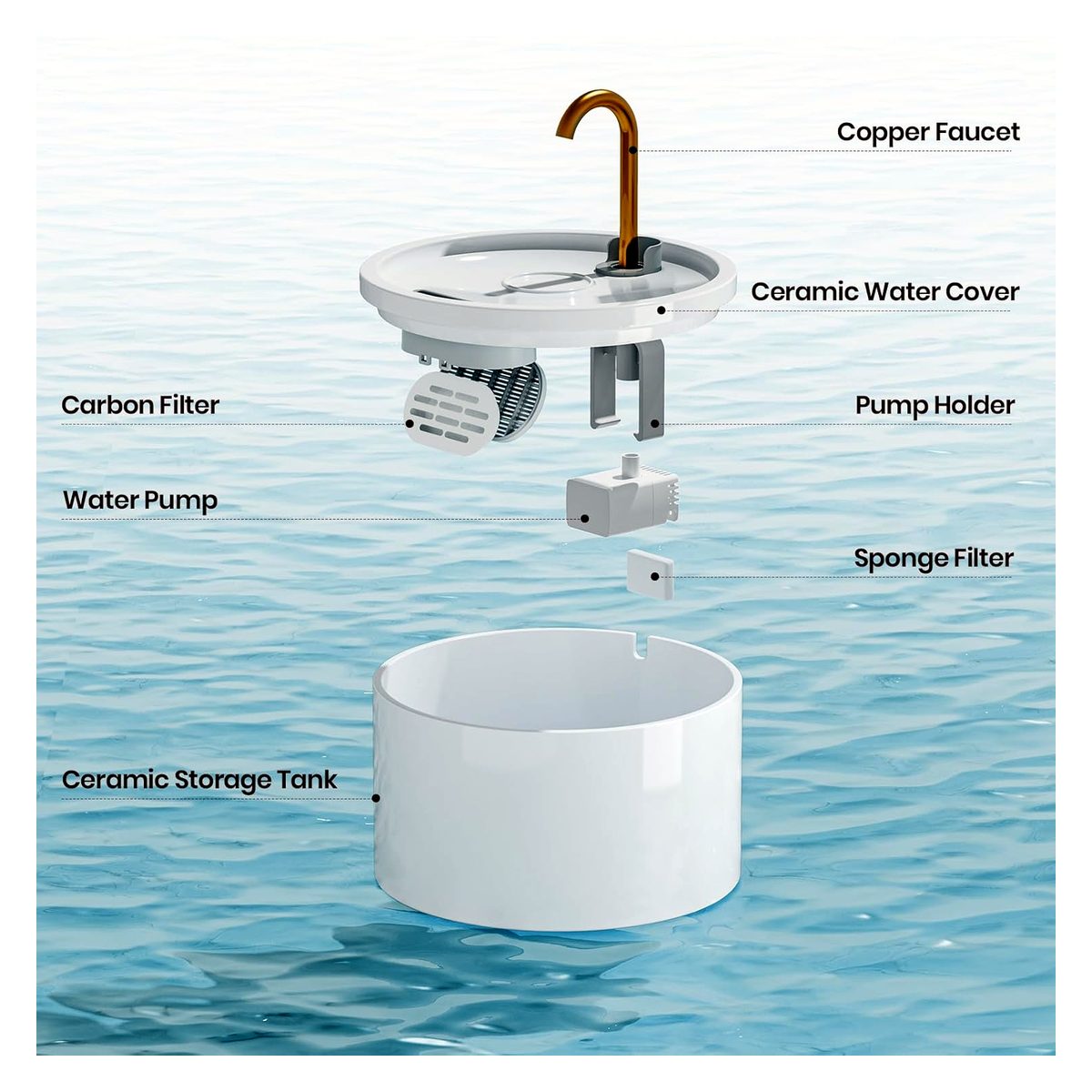 Copper Faucet

Ceramic Water Cover

Carbon Filter

Pump Holder

Water Pump

Sponge Filter

Ceramic Storage Tank