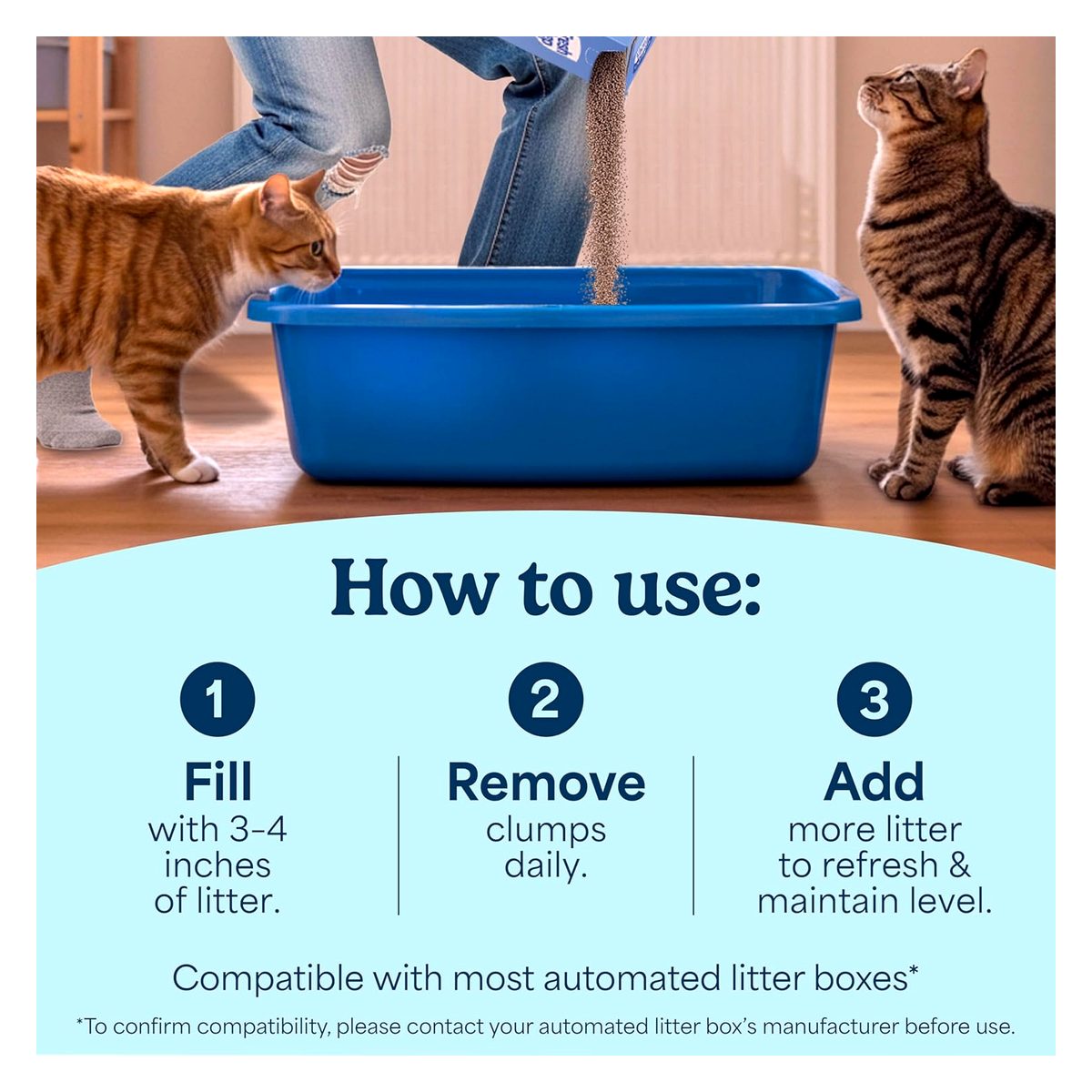 How to use:

1
Fill
with 3-4 inches of litter.

2
Remove
clumps daily.

3
Add
more litter to refresh & maintain level.

Compatible with most automated litter boxes*

*To confirm compatibility, please contact your automated litter box's manufacturer before use.